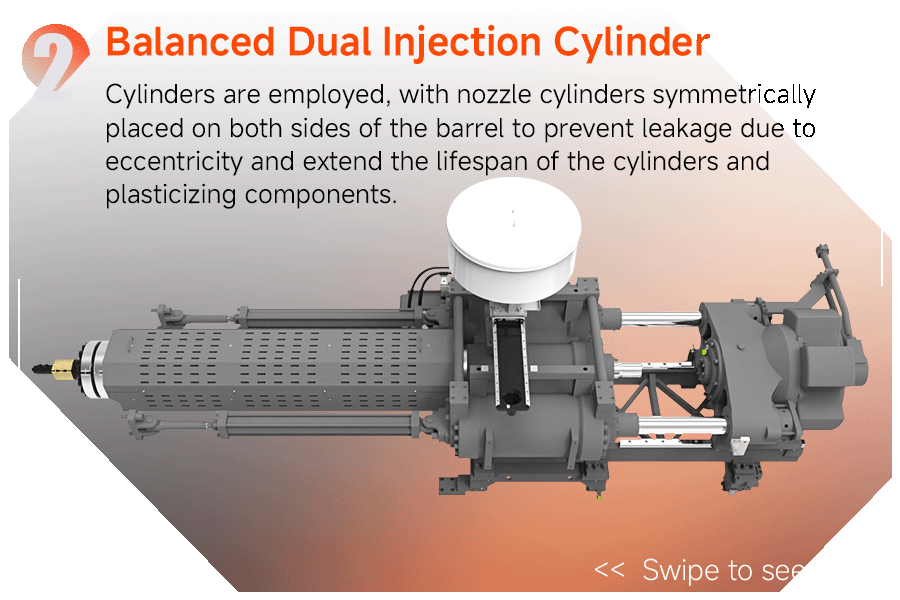 2 Balanced Dual Injection Cylinder

Cylinders are employed, with nozzle cylinders symmetrically placed on both sides of the barrel to prevent leakage due to eccentricity and extend the lifespan of the cylinders and plasticizing components.

<< Swipe to see