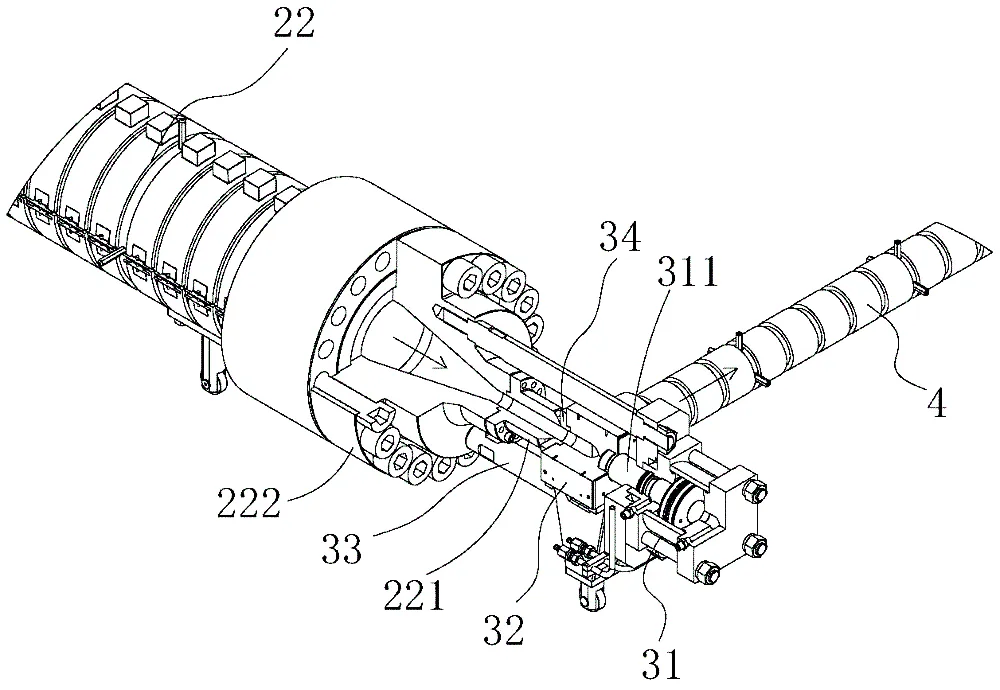 22
34
311
4
222
33
221
32
31